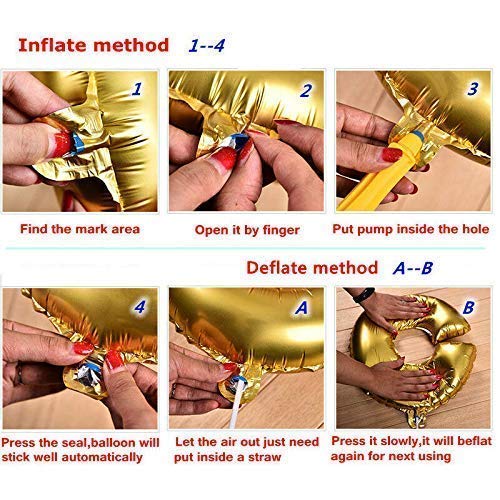 Inflate method 1--4

1

2

3

Find the mark area

Open it by finger

Put pump inside the hole

Deflate method A--B

4

A

B

Press the seal,balloon will stick well automatically

Let the air out just need put inside a straw

Press it slowly,it will beflat again for next using