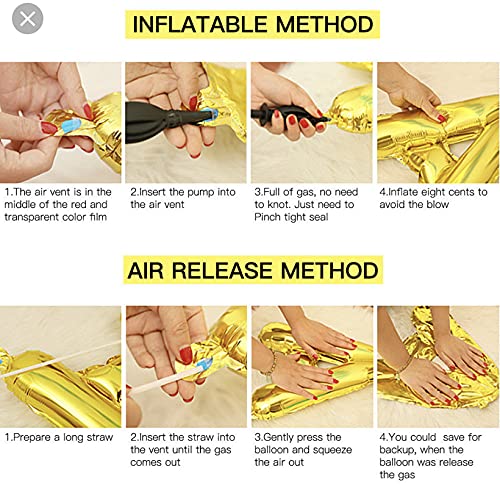 INFLATABLE METHOD

1.The air vent is in the middle of the red and transparent color film

2.Insert the pump into the air vent

3.Full of gas, no need to knot. Just need to Pinch tight seal

4.Inflate eight cents to avoid the blow

AIR RELEASE METHOD

1.Prepare a long straw

2.Insert the straw into the vent until the gas comes out

3.Gently press the balloon and squeeze the air out

4.You could save for backup, when the balloon was release the gas