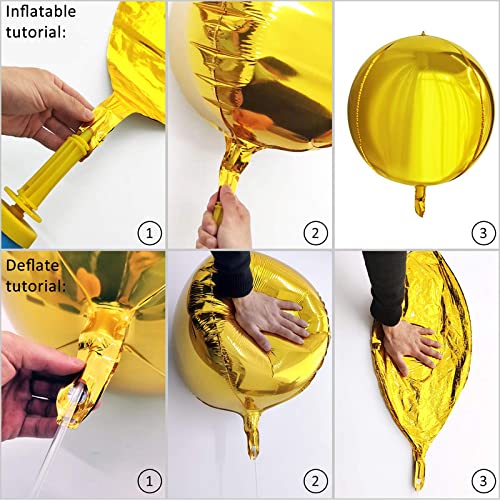 Inflatable tutorial:

1

2

3

Deflate tutorial:

1

2

3