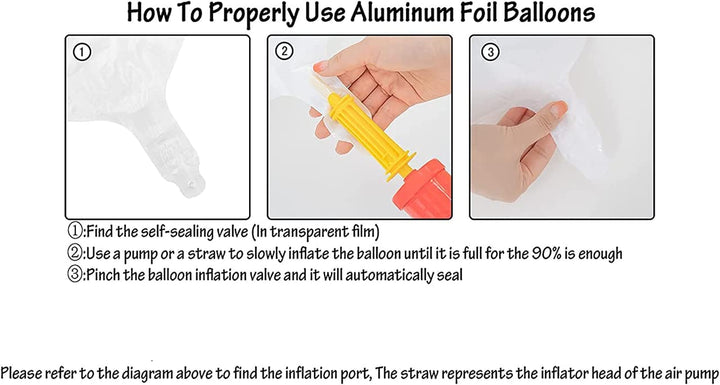 How To Properly Use Aluminum Foil Balloons

①

②

③

①:Find the self-sealing valve (In transparent film)
②:Use a pump or a straw to slowly inflate the balloon until it is full for the 90% is enough
③:Pinch the balloon inflation valve and it will automatically seal

Please refer to the diagram above to find the inflation port, The straw represents the inflator head of the air pump