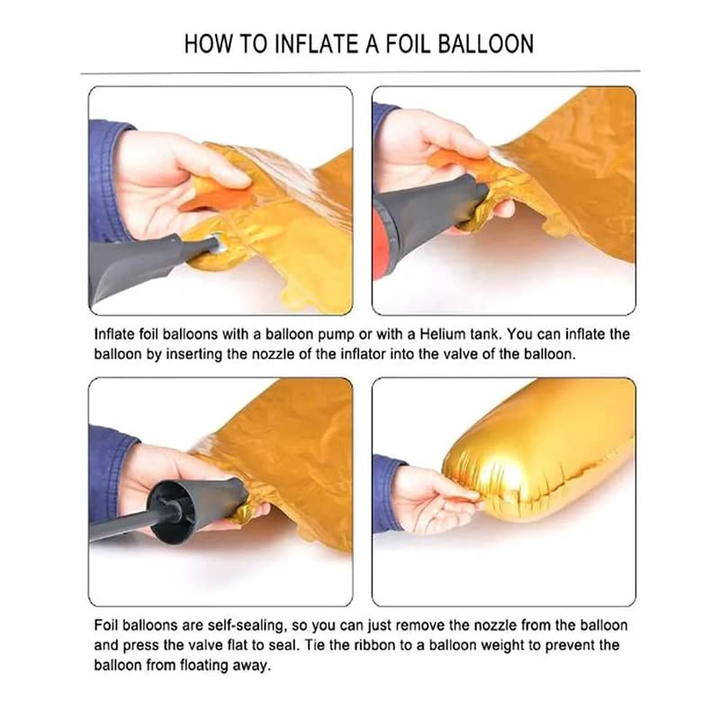 HOW TO INFLATE A FOIL BALLOON

Inflate foil balloons with a balloon pump or with a Helium tank. You can inflate the balloon by inserting the nozzle of the inflator into the valve of the balloon.

Foil balloons are self-sealing, so you can just remove the nozzle from the balloon and press the valve flat to seal. Tie the ribbon to a balloon weight to prevent the balloon from floating away.