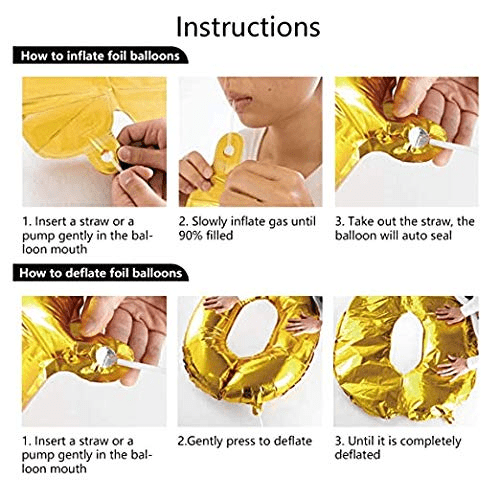 Instructions

How to inflate foil balloons

1. Insert a straw or a pump gently in the balloon mouth

2. Slowly inflate gas until 90% filled

3. Take out the straw, the balloon will auto seal

How to deflate foil balloons

1. Insert a straw or a pump gently in the balloon mouth

2.Gently press to deflate

3. Until it is completely deflated