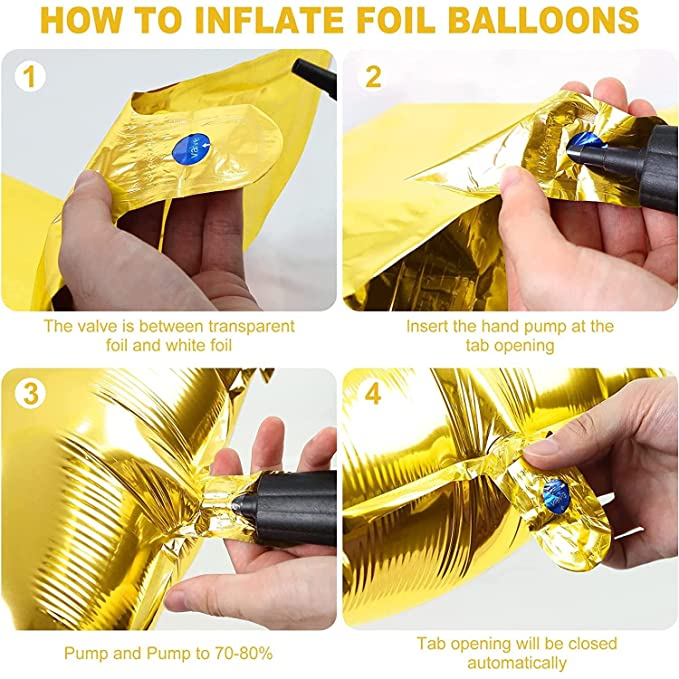 HOW TO INFLATE FOIL BALLOONS

1

Valve

The valve is between transparent foil and white foil

2

Insert the hand pump at the tab opening

3

Pump and Pump to 70-80%

4

Tab opening will be closed automatically