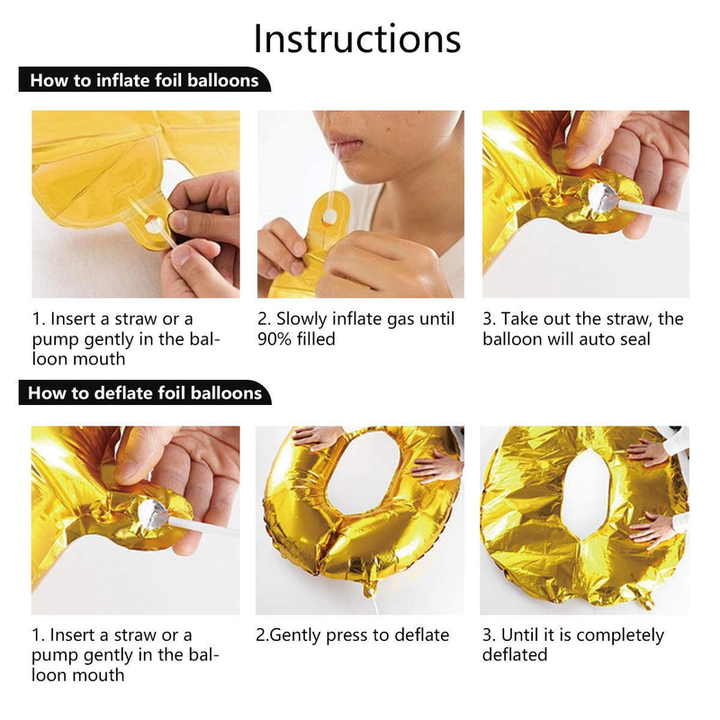 Instructions

How to inflate foil balloons

1. Insert a straw or a pump gently in the balloon mouth

2. Slowly inflate gas until 90% filled

3. Take out the straw, the balloon will auto seal

How to deflate foil balloons

1. Insert a straw or a pump gently in the balloon mouth

2.Gently press to deflate

3. Until it is completely deflated