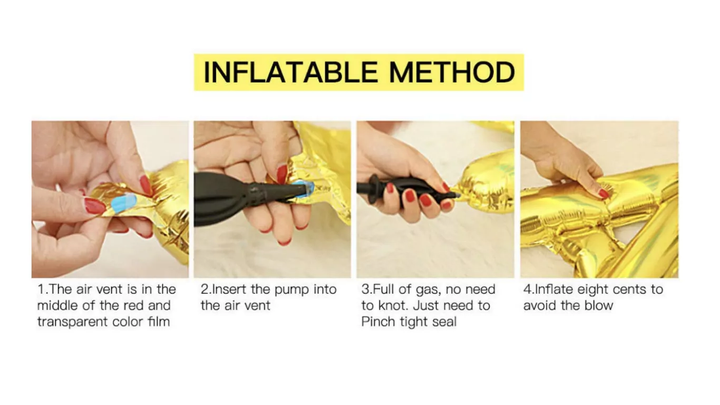 INFLATABLE METHOD

1.The air vent is in the middle of the red and transparent color film

2.Insert the pump into the air vent

3.Full of gas, no need to knot. Just need to Pinch tight seal

4.Inflate eight cents to avoid the blow